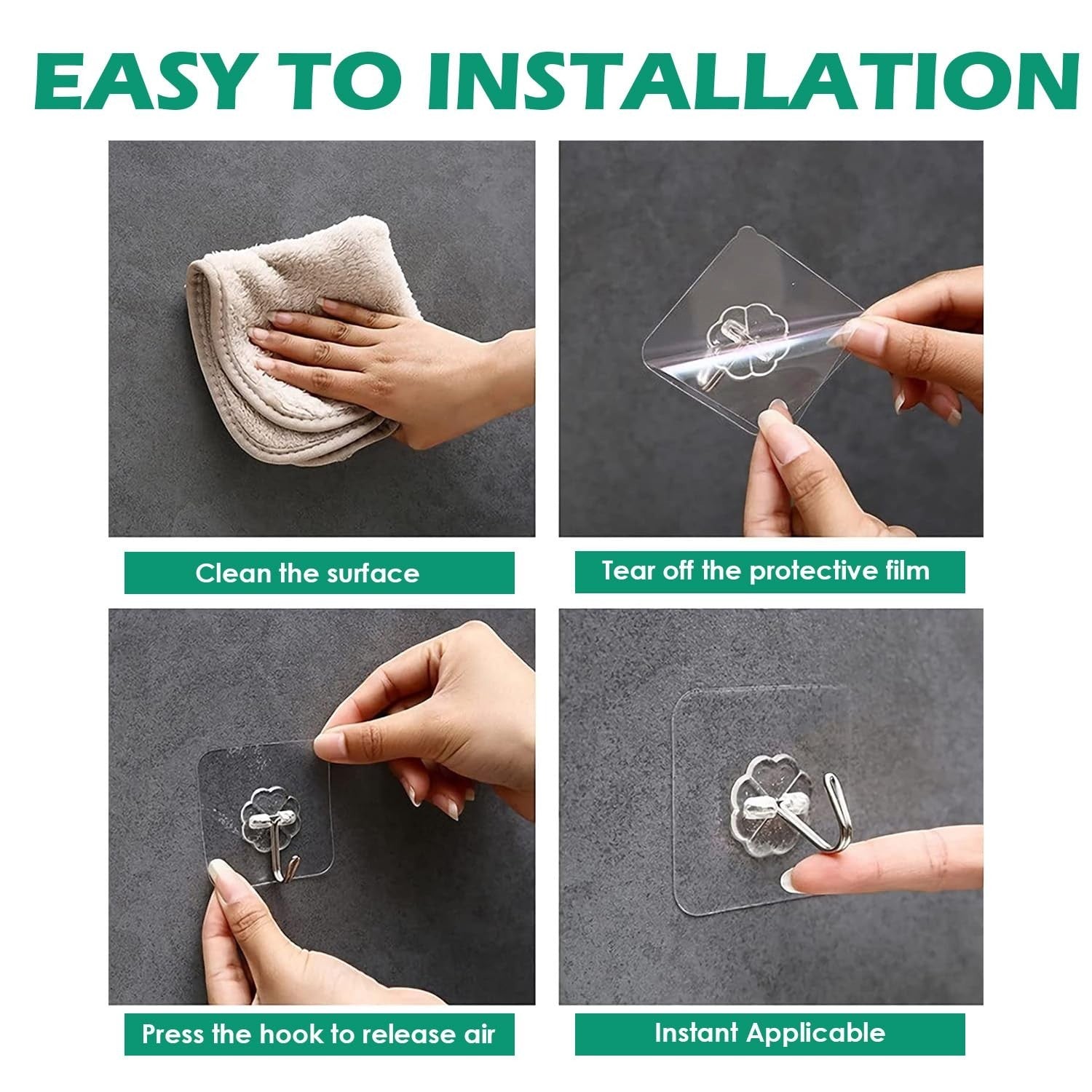 EASY TO INSTALLATION

Clean the surface

Tear off the protective film

Press the hook to release air

Instant Applicable