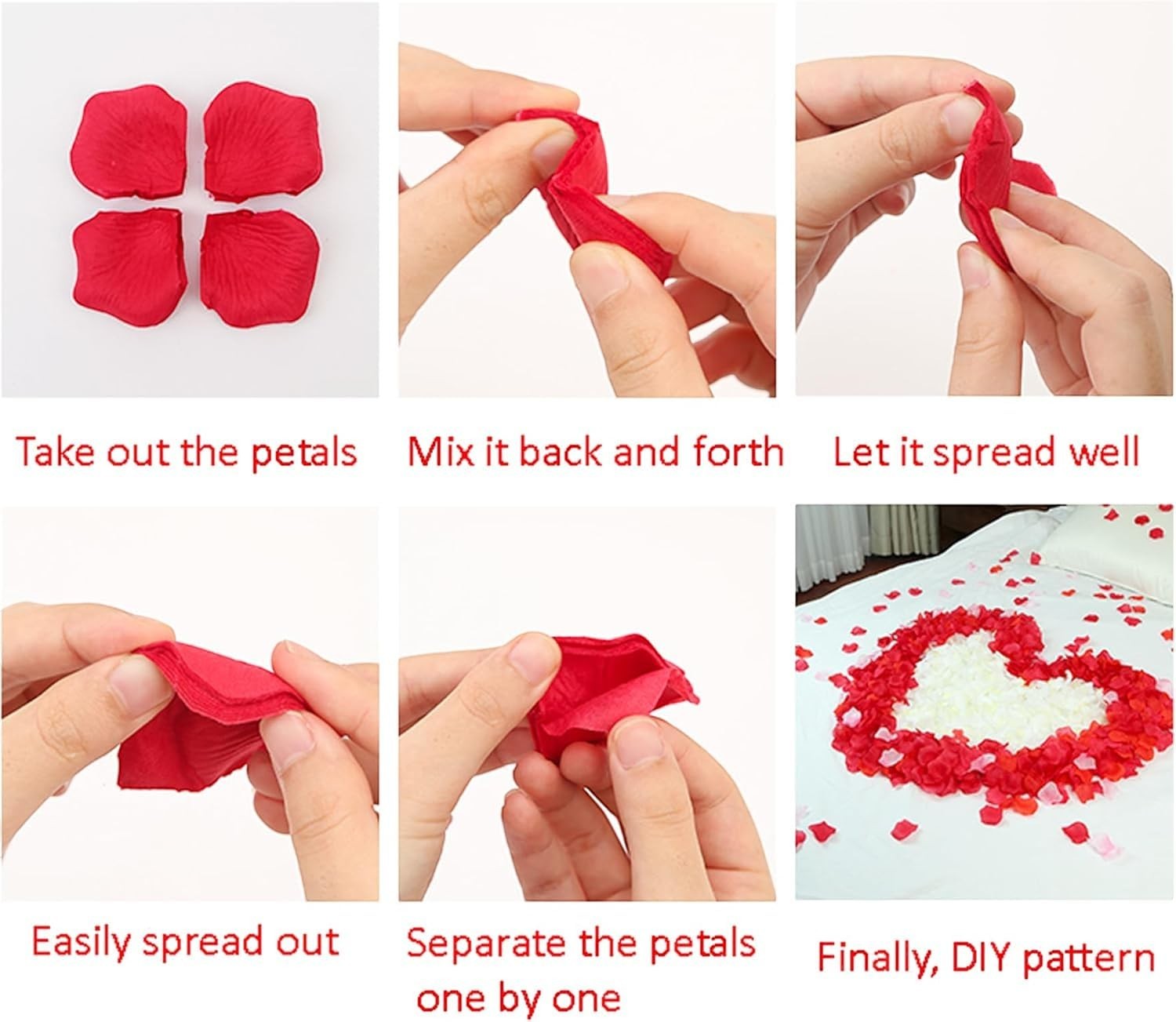 Take out the petals

Mix it back and forth

Let it spread well

Easily spread out

Separate the petals one by one

Finally, DIY pattern