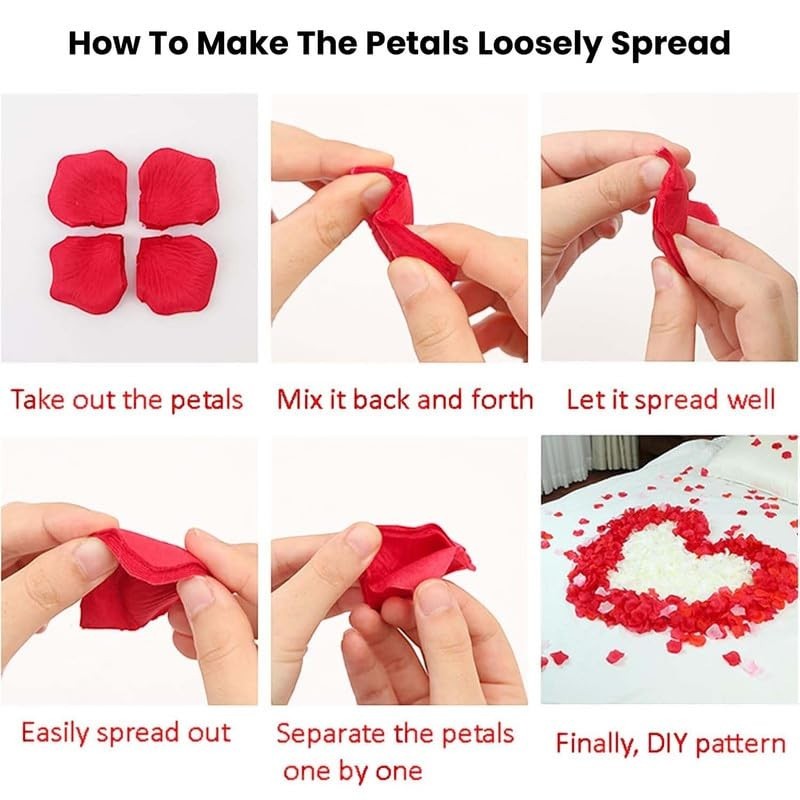 How To Make The Petals Loosely Spread

Take out the petals

Mix it back and forth

Let it spread well

Easily spread out

Separate the petals one by one

Finally, DIY pattern