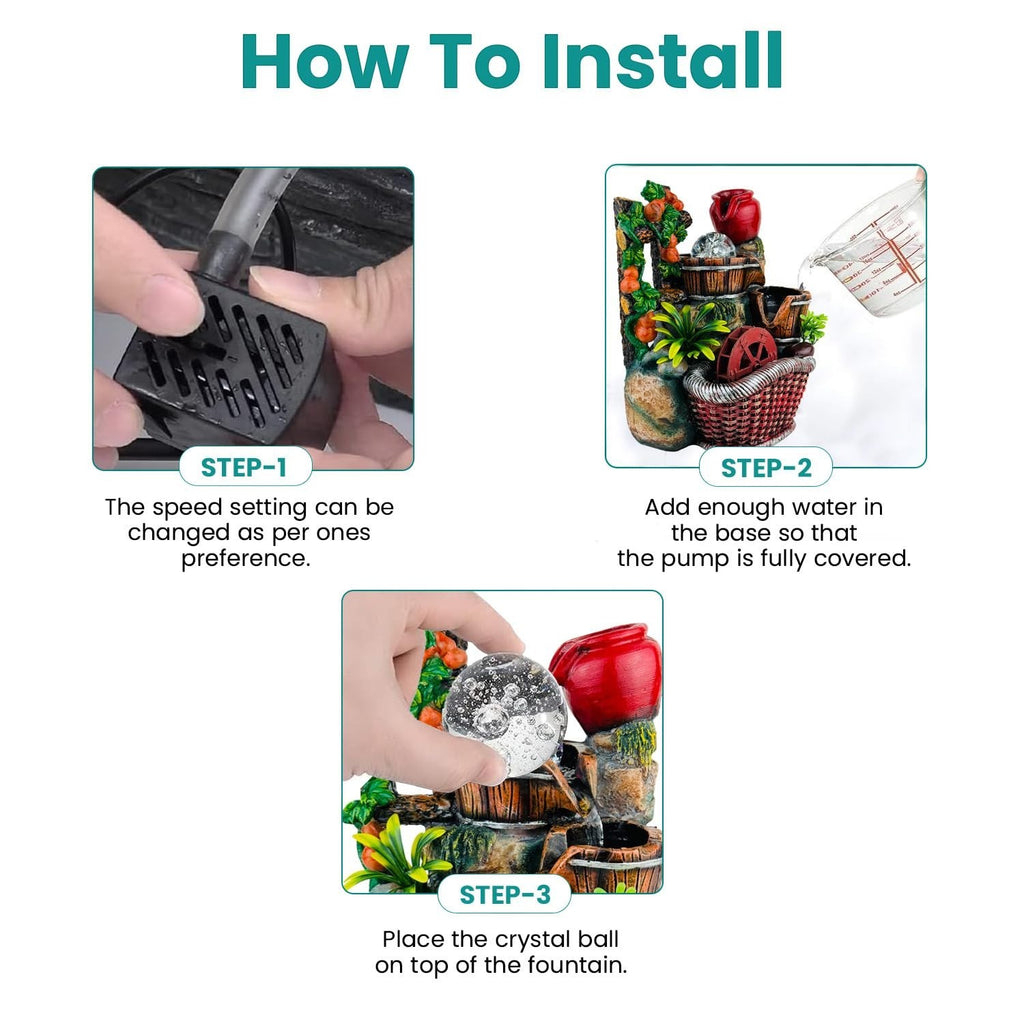 How To Install

STEP-1

The speed setting can be changed as per ones preference.

STEP-2

Add enough water in the base so that the pump is fully covered.

STEP-3

Place the crystal ball on top of the fountain.