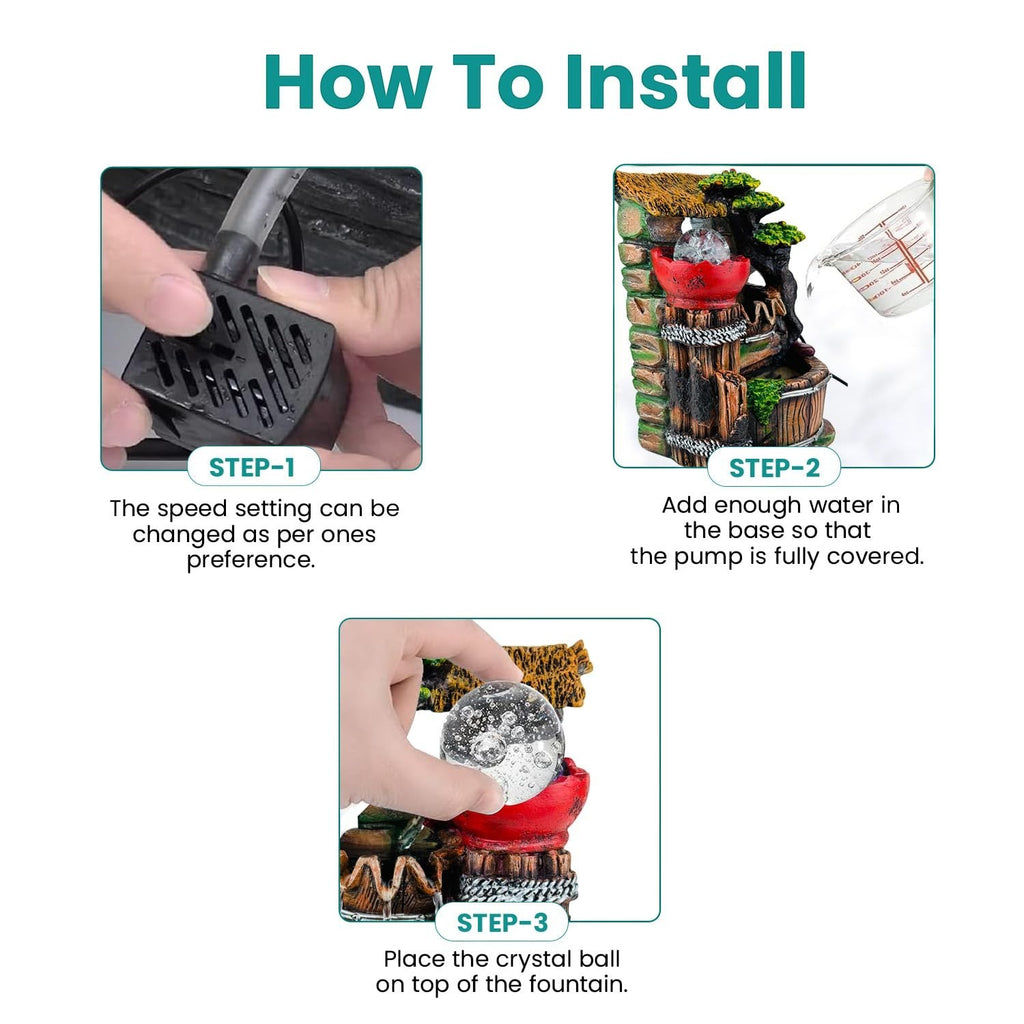 How To Install

STEP-1

The speed setting can be changed as per ones preference.

STEP-2

Add enough water in the base so that the pump is fully covered.

STEP-3

Place the crystal ball on top of the fountain.