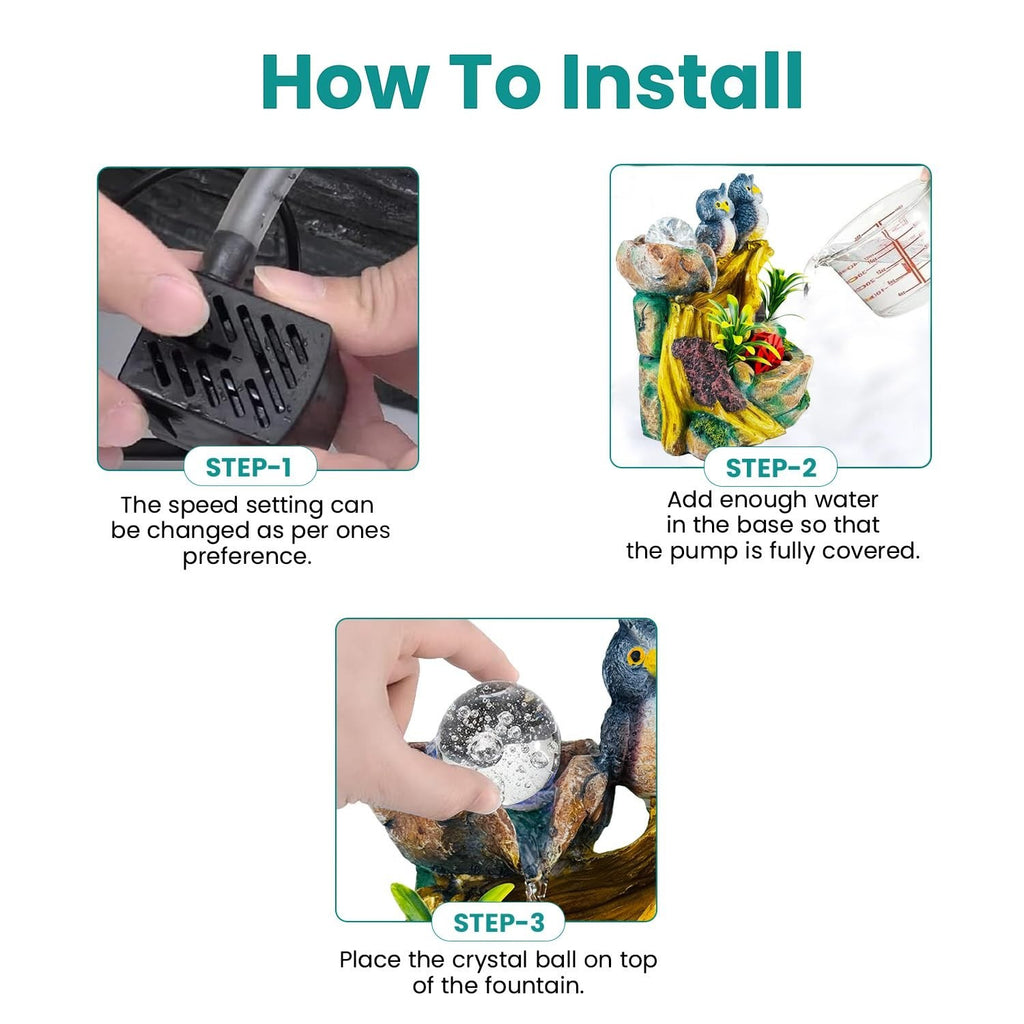 How To Install

STEP-1

The speed setting can be changed as per ones preference.

STEP-2

Add enough water in the base so that the pump is fully covered.

STEP-3

Place the crystal ball on top of the fountain.