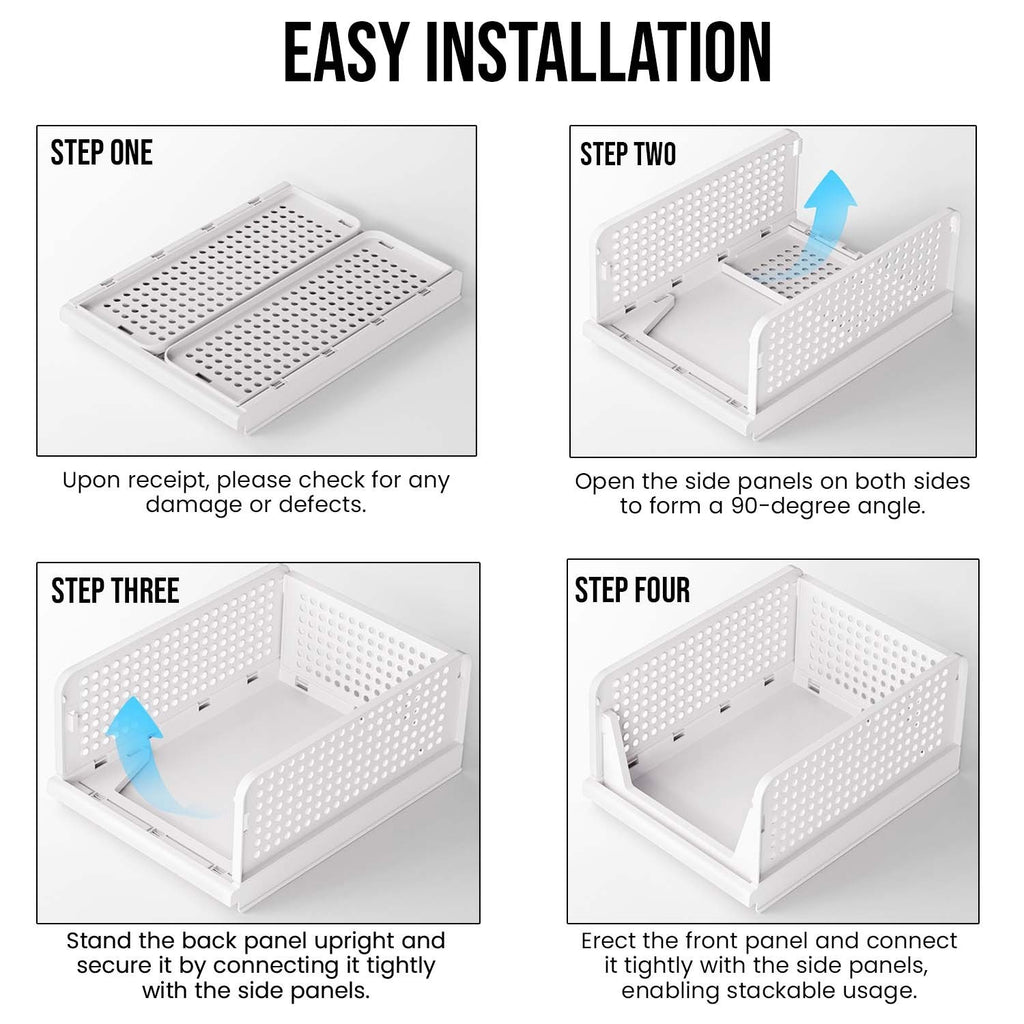 EASY INSTALLATION

STEP ONE

Upon receipt, please check for any damage or defects.

STEP TWO

Open the side panels on both sides to form a 90-degree angle.

STEP THREE

Stand the back panel upright and secure it by connecting it tightly with the side panels.

STEP FOUR

Erect the front panel and connect it tightly with the side panels, enabling stackable usage.