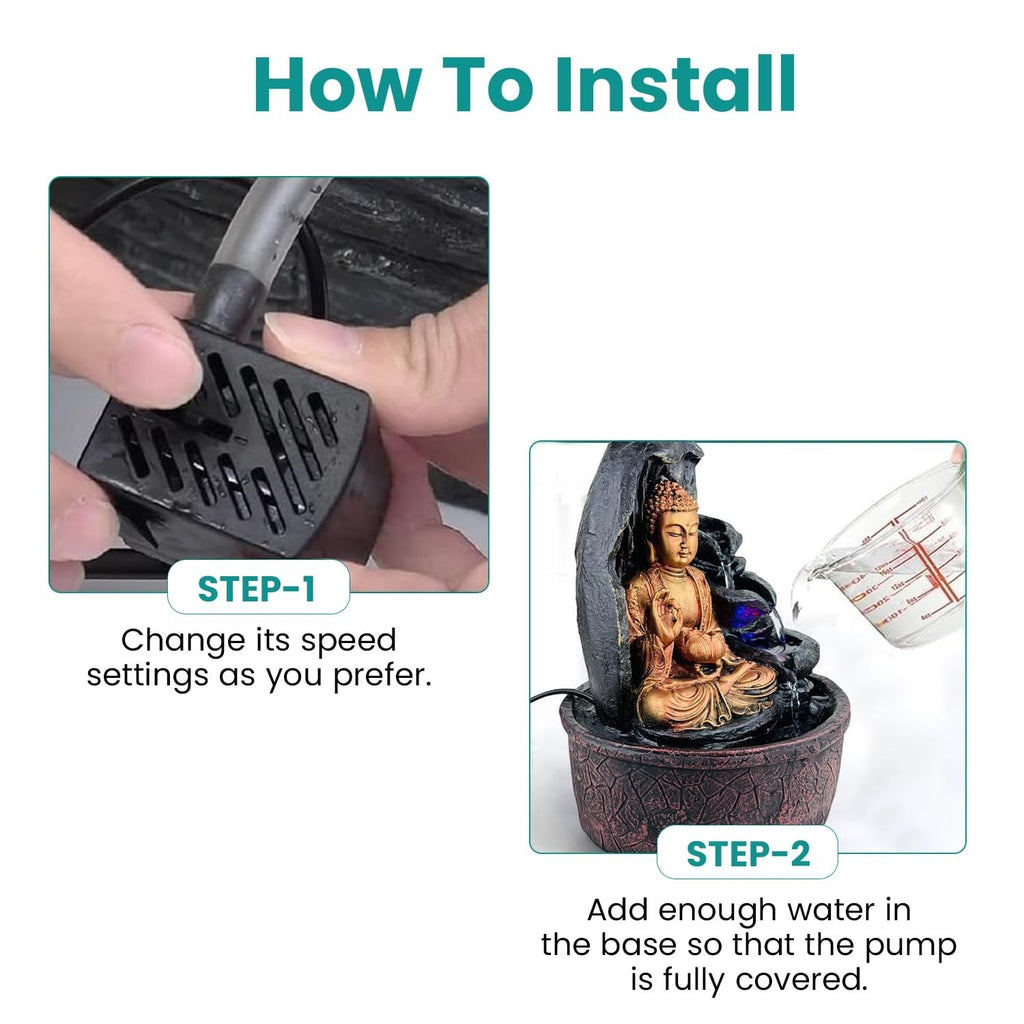 How To Install

STEP-1

Change its speed settings as you prefer.

STEP-2

Add enough water in the base so that the pump is fully covered.