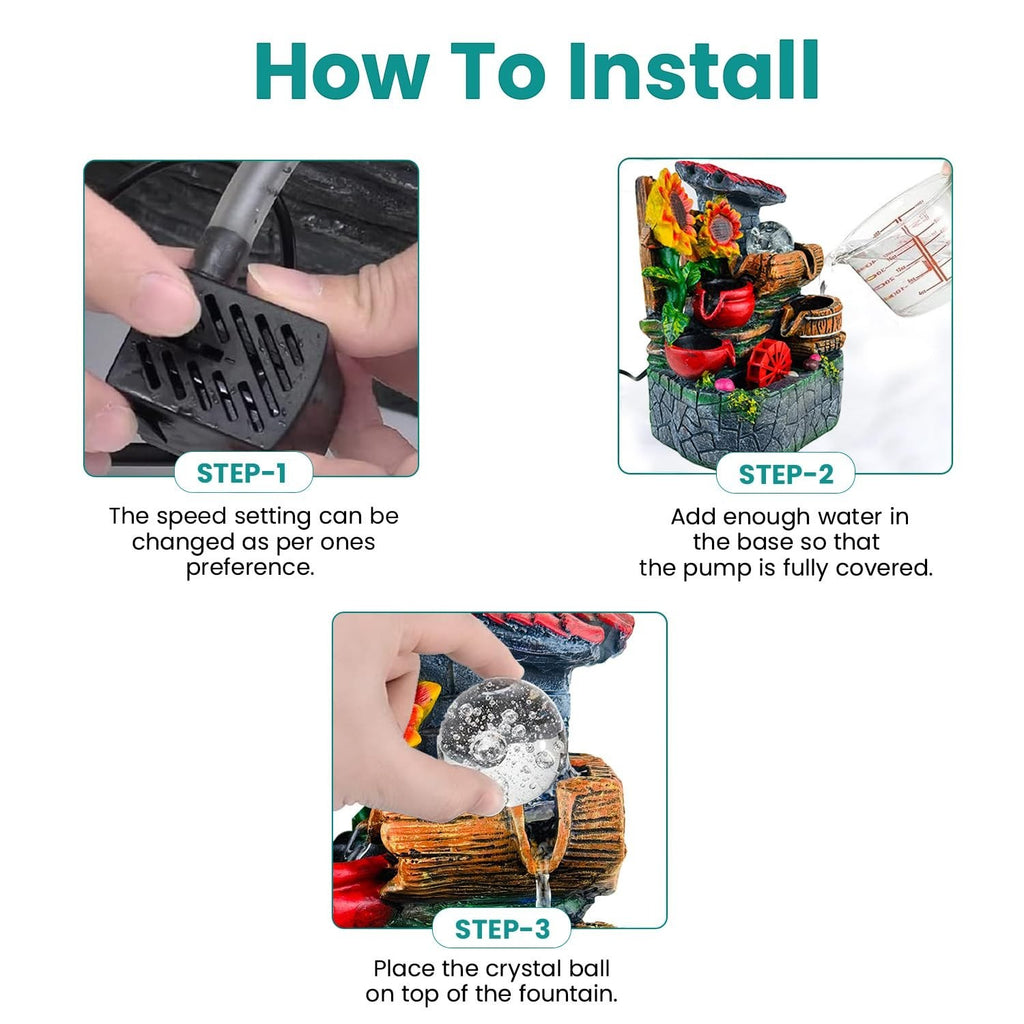 How To Install

STEP-1

The speed setting can be changed as per ones preference.

STEP-2

Add enough water in the base so that the pump is fully covered.

STEP-3

Place the crystal ball on top of the fountain.