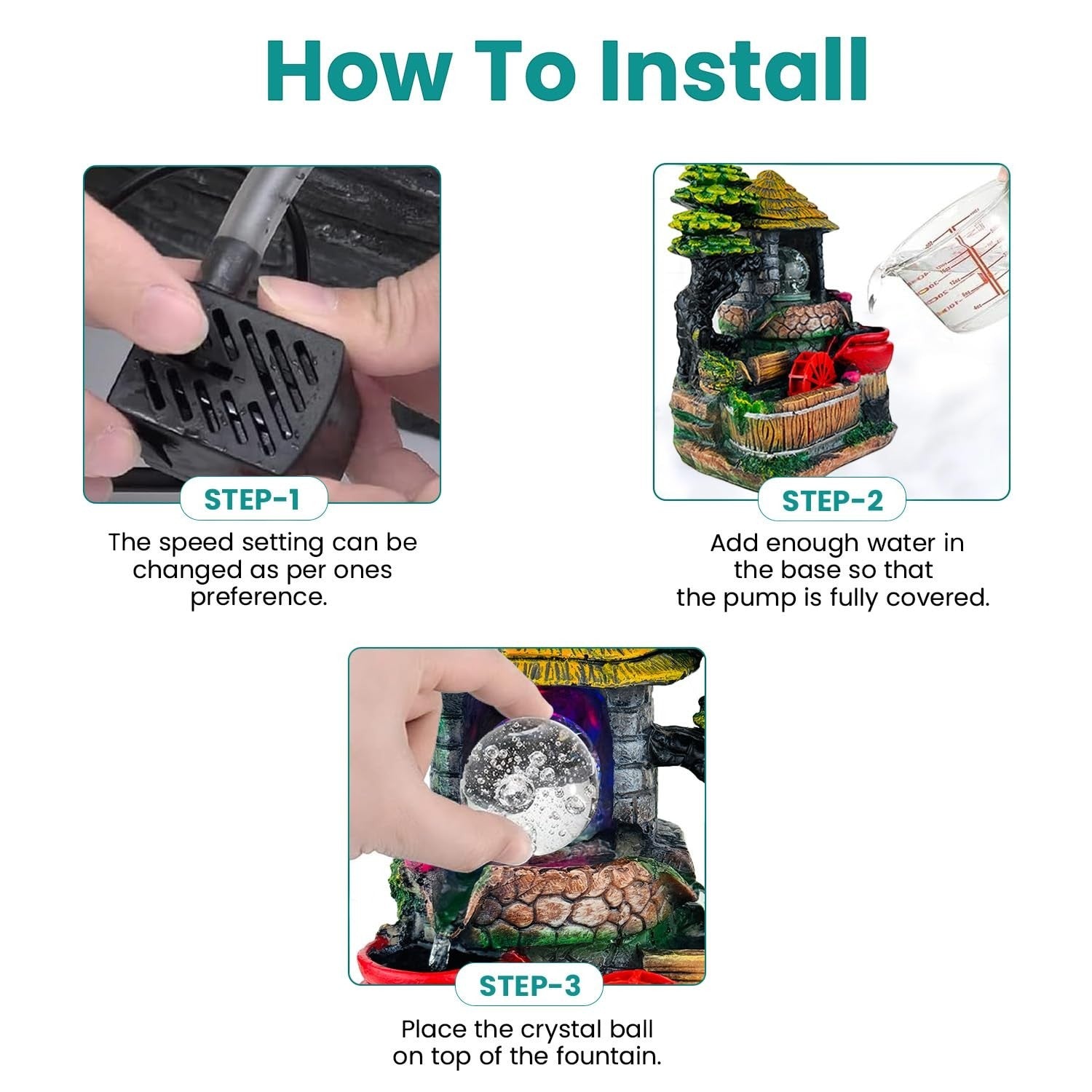 How To Install

STEP-1

The speed setting can be changed as per ones preference.

STEP-2

Add enough water in the base so that the pump is fully covered.

STEP-3

Place the crystal ball on top of the fountain.