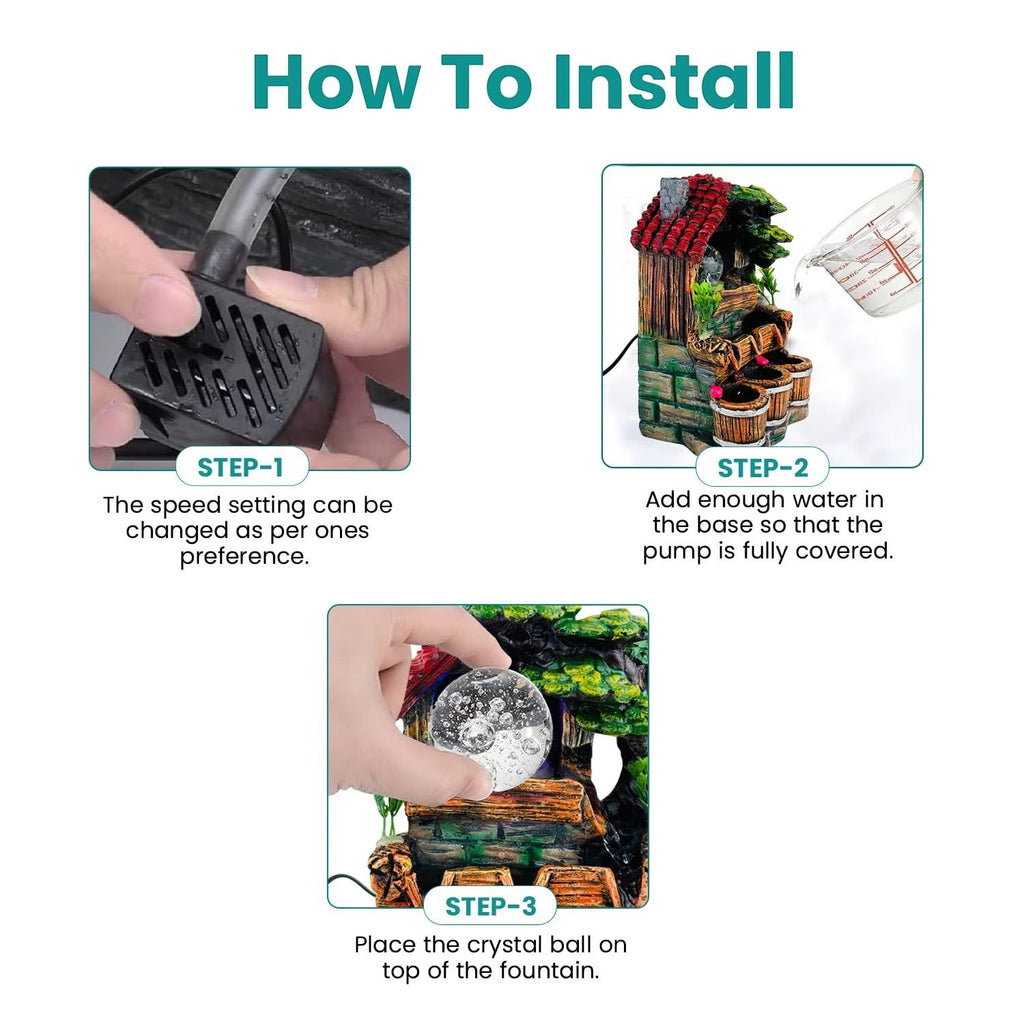 How To Install

STEP-1

The speed setting can be changed as per ones preference.

STEP-2

Add enough water in the base so that the pump is fully covered.

STEP-3

Place the crystal ball on top of the fountain.