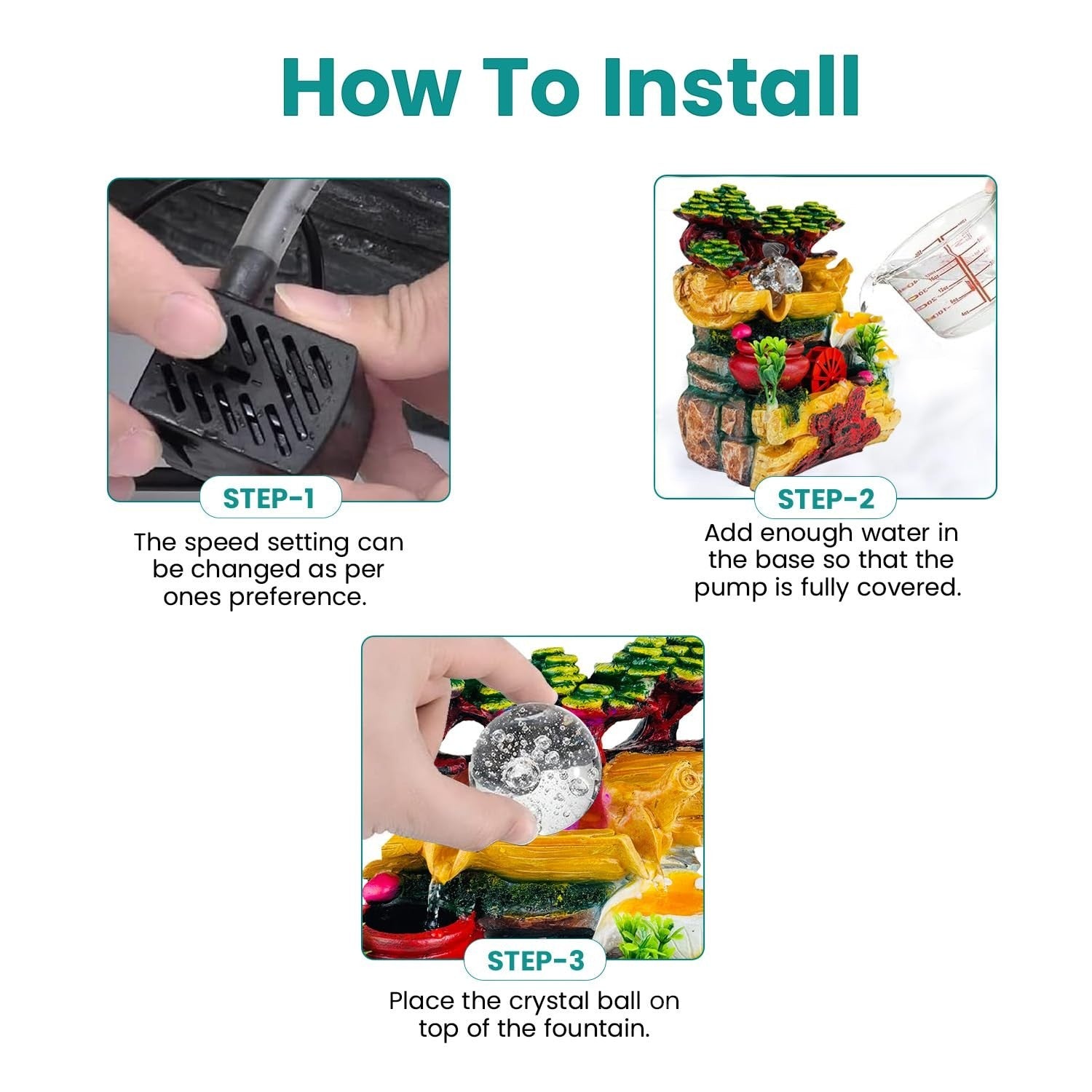 How To Install

STEP-1

The speed setting can be changed as per ones preference.

STEP-2

Add enough water in the base so that the pump is fully covered.

STEP-3

Place the crystal ball on top of the fountain.