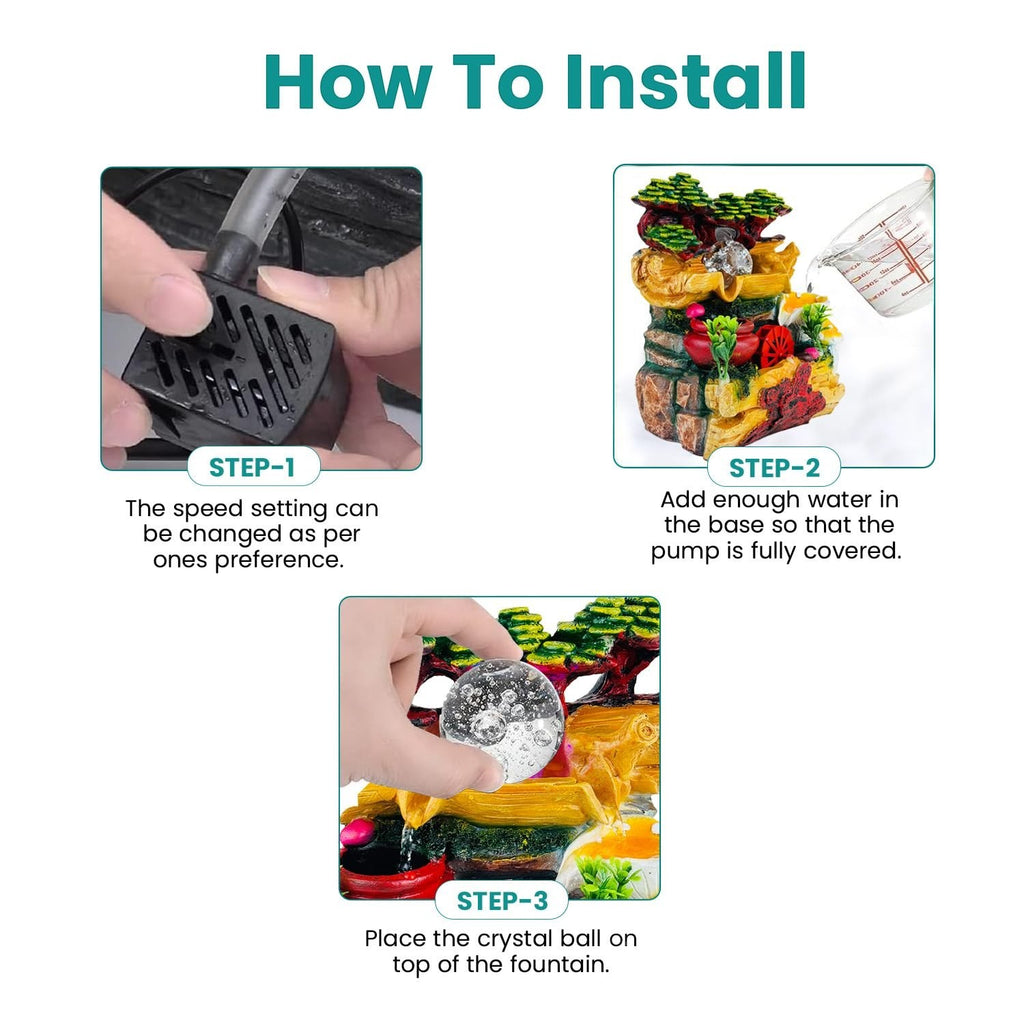 How To Install

STEP-1

The speed setting can be changed as per ones preference.

STEP-2

Add enough water in the base so that the pump is fully covered.

STEP-3

Place the crystal ball on top of the fountain.